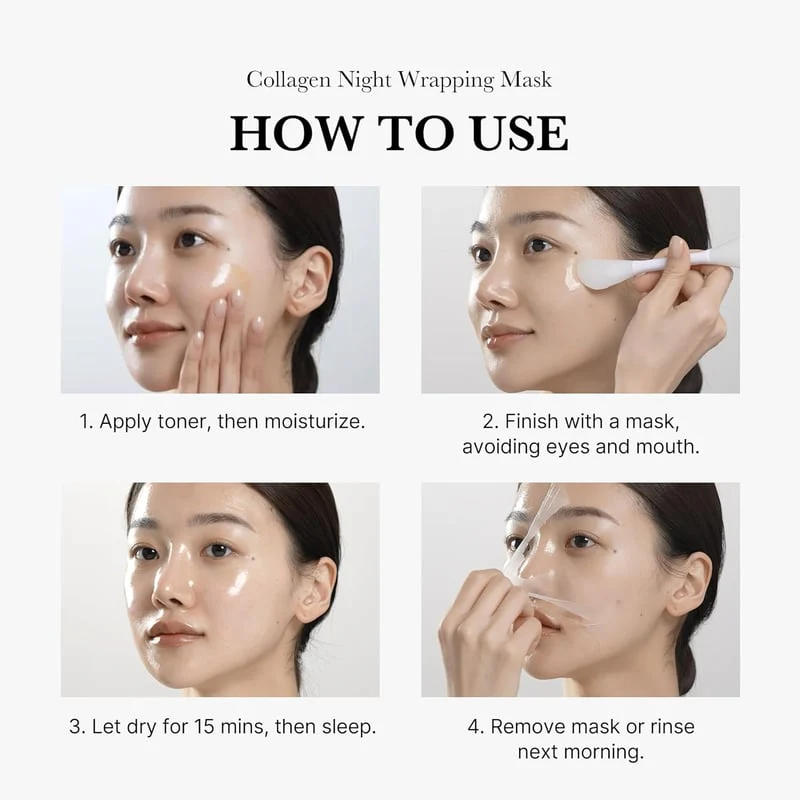 Collagen Night Wrapping Mask

HOW TO USE

1. Apply toner, then moisturize.

2. Finish with a mask, avoiding eyes and mouth.

3. Let dry for 15 mins, then sleep.

4. Remove mask or rinse next morning.